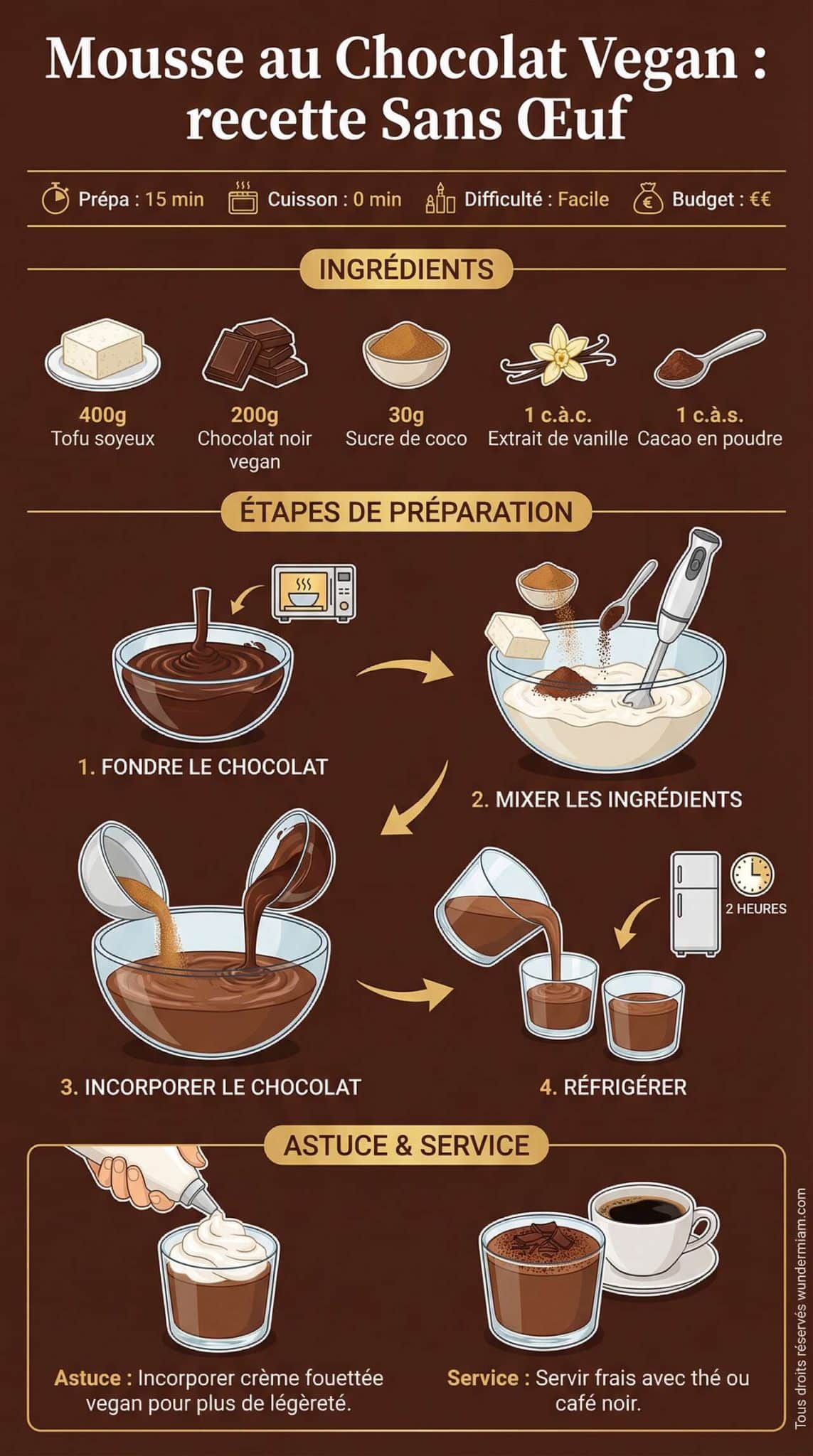 Mousse au Chocolat Vegan : recette Sans Œuf

Prépa : 15 min   Cuisson : 0 min   Difficulté : Facile   Budget : €€

INGRÉDIENTS

400g
Tofu soyeux

200g
Chocolat noir vegan

30g
Sucre de coco

1 c.à.c.
Extrait de vanille

1 c.à.s.
Cacao en poudre

ÉTAPES DE PRÉPARATION

1. FONDRE LE CHOCOLAT

2. MIXER LES INGRÉDIENTS

3. INCORPORER LE CHOCOLAT

2 HEURES

4. RÉFRIGÉRER

ASTUCE & SERVICE

Astuce : Incorporer crème fouettée vegan pour plus de légèreté.

Service : Servir frais avec thé ou café noir.

Tous droits réservés wundermiam.com