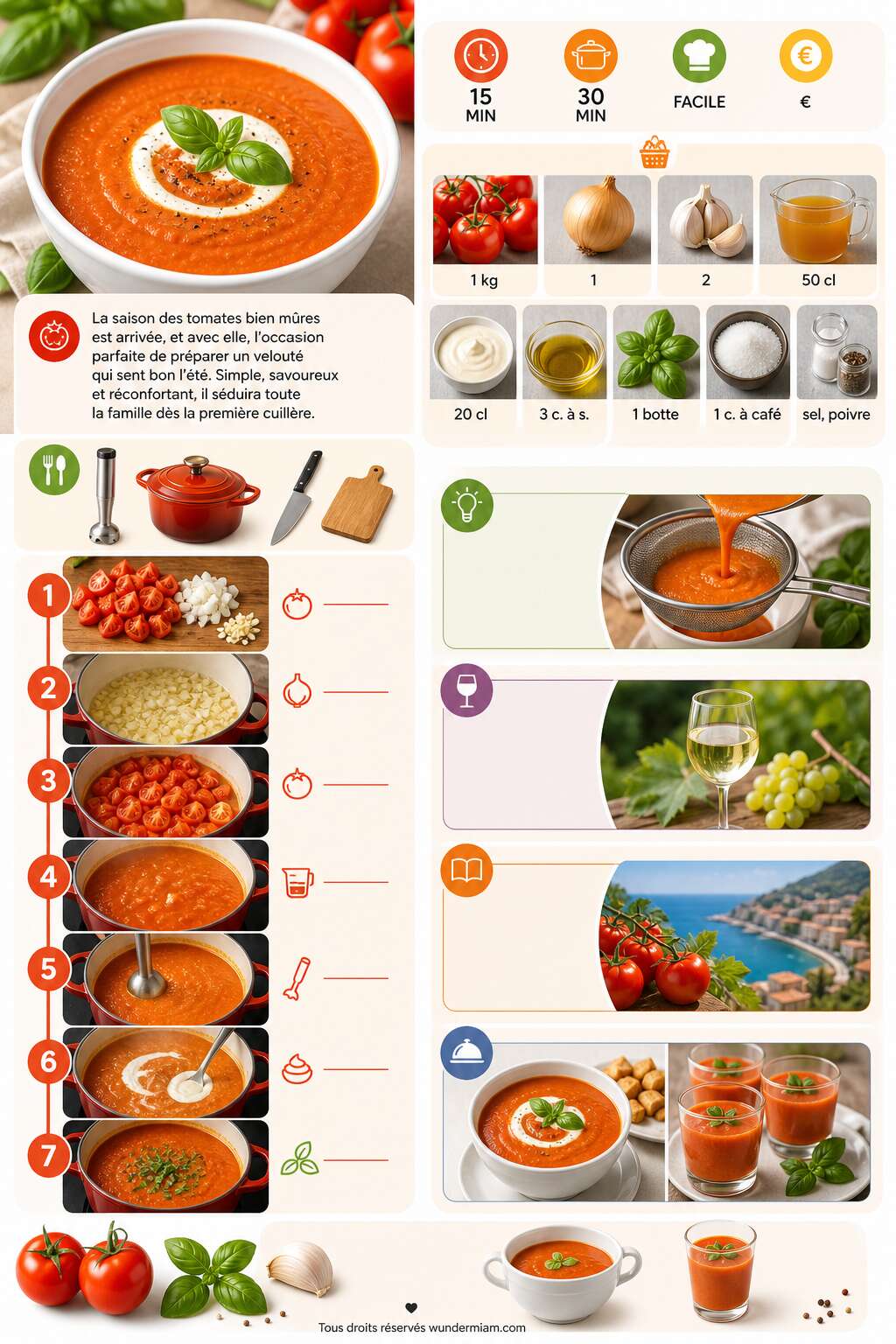 15 MIN

30 MIN

FACILE

€

1 kg

1

2

50 cl

20 cl

3 c. à s.

1 botte

1 c. à café

sel, poivre

La saison des tomates bien mûres est arrivée, et avec elle, l'occasion parfaite de préparer un velouté qui sent bon l'été. Simple, savoureux et réconfortant, il séduira toute la famille dès la première cuillère.

1

2

3

4

5

6

7

Tous droits réservés wundermiam.com